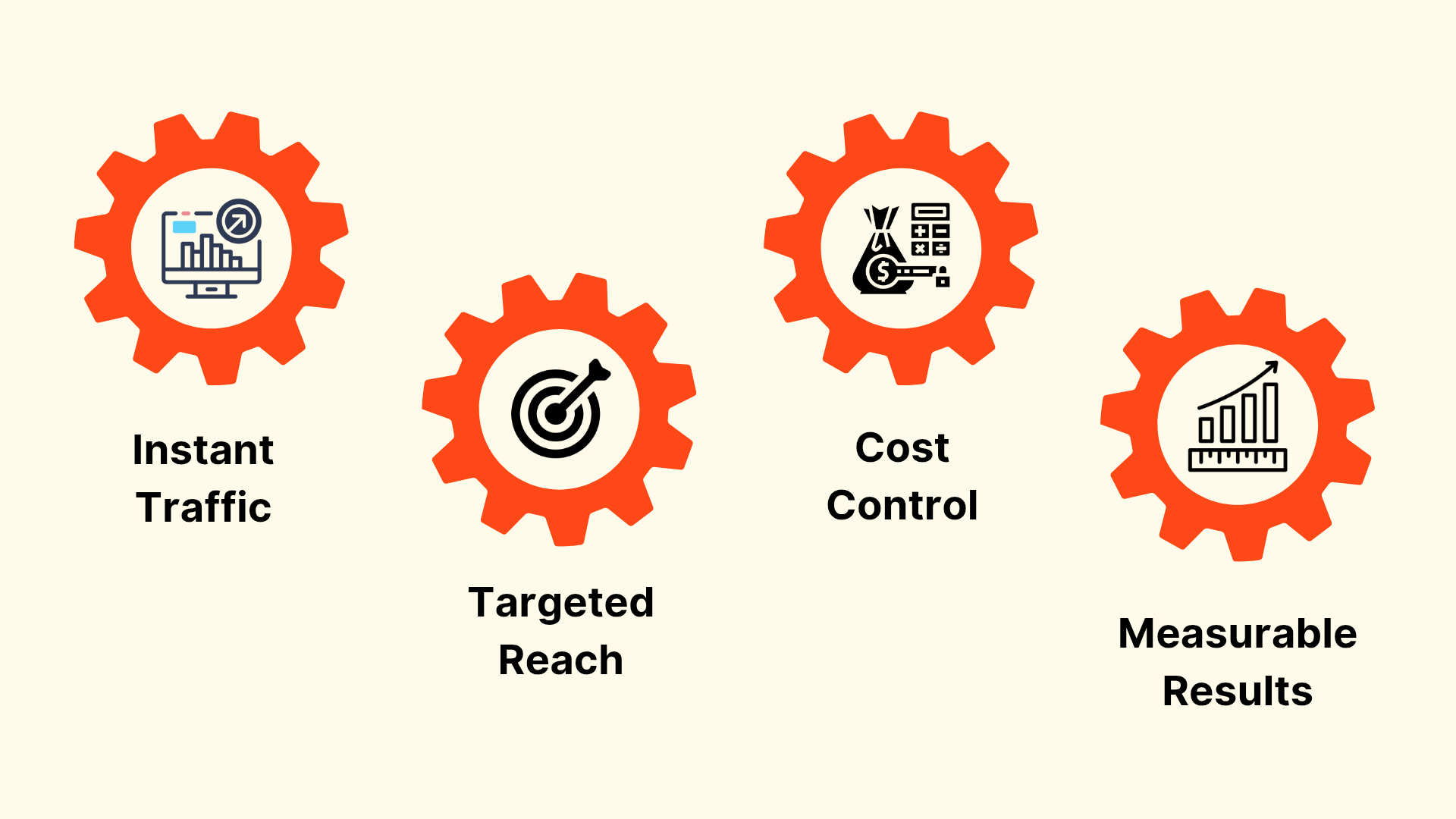 Instant Traffic

Targeted Reach

Cost Control

Measurable Results